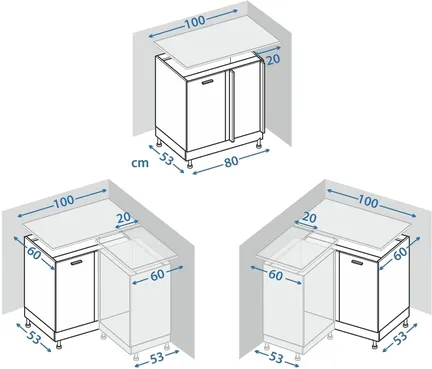 100
20
cm
53
80
100
20
60
60
53
53
100
20
60
60
53
53