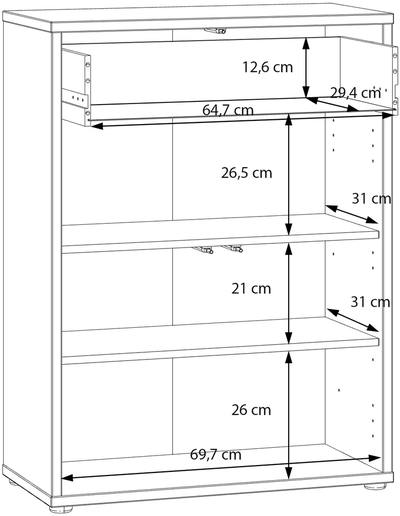 12,6 cm
29,4 cm
64,7 cm
26,5 cm
31 cm
21 cm
31 cm
26 cm
69,7 cm