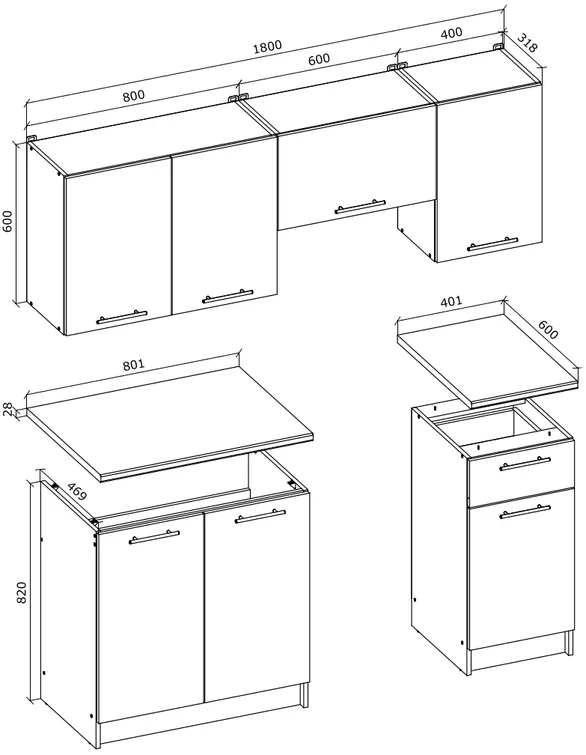 1800
800
600
400
318
600
801
28
469
820
401
600